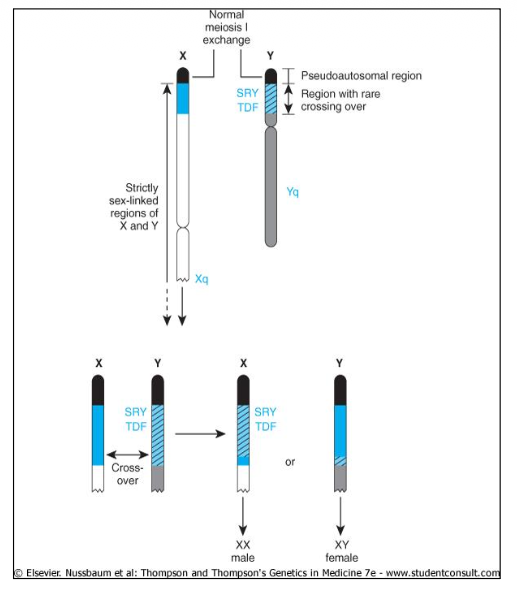 Normal meiosis I exchange

X

Y

Pseudoautosomal region

SRY
TDF

Region with rare crossing over

Strictly sex-linked regions of X and Y

Yq

Xq

X

Y

SRY
TDF

Cross-over

X

SRY
TDF

or

Y

XX
male

XY
female

© Elsevier. Nussbaum et al: Thompson and Thompson's Genetics in Medicine 7e - www.studentconsult.com